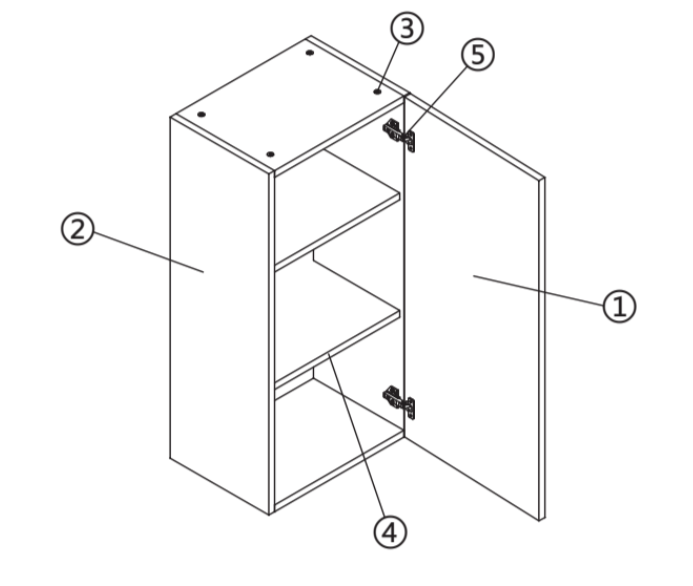 3
5
2
1
4