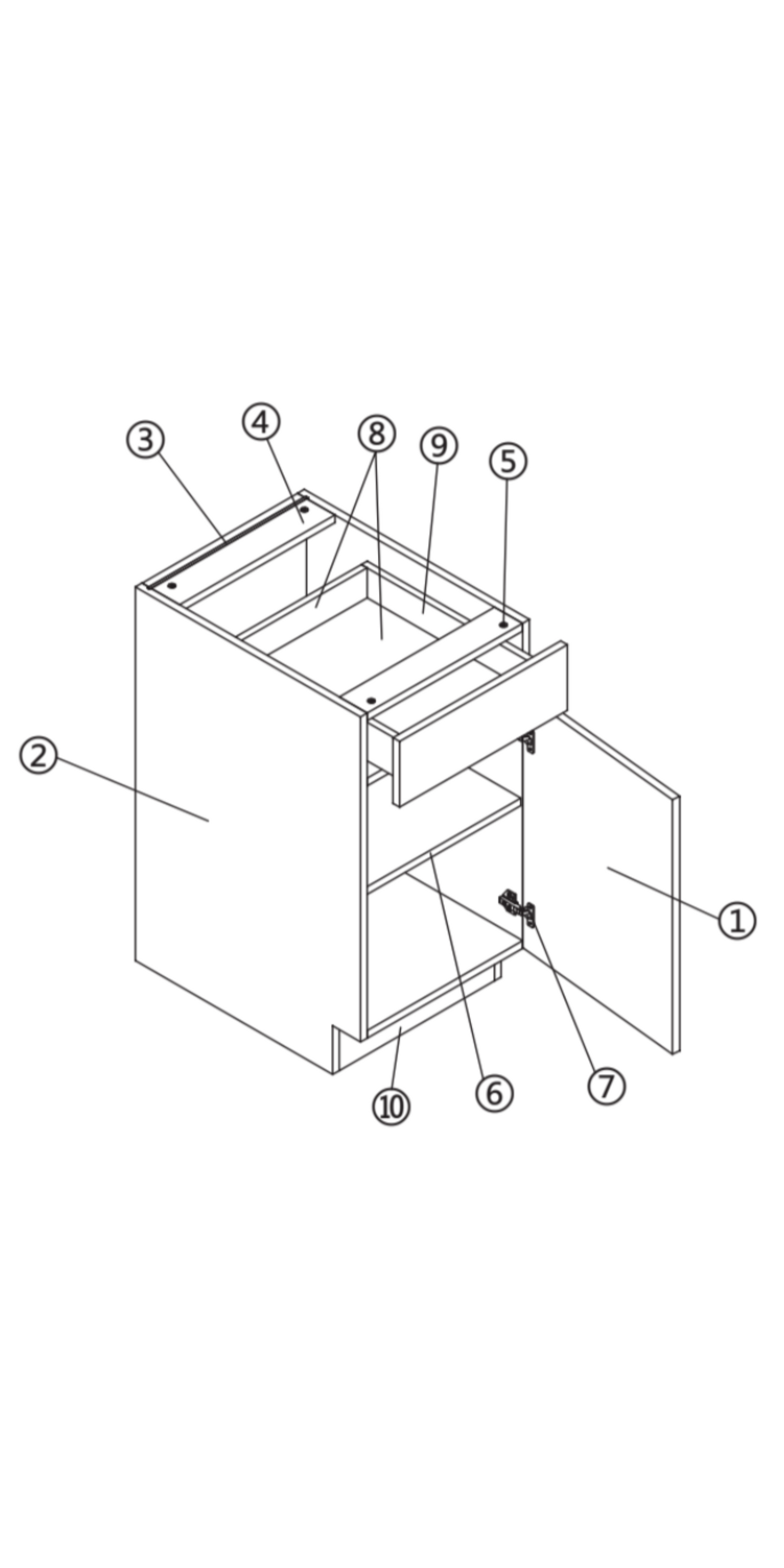 ③
④
⑧
⑨
⑤
②
①
⑩
⑥
⑦